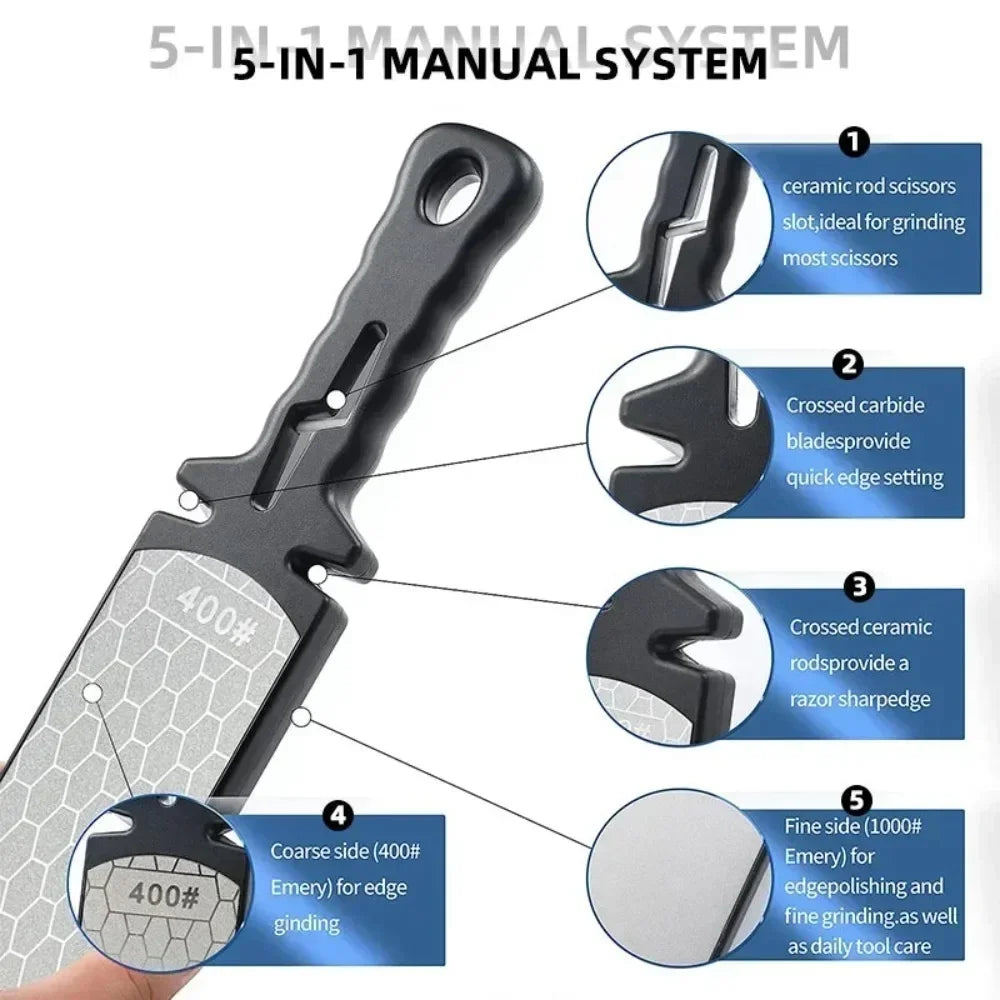 5-IN-1 MANUAL SYSTEM

5-IN-1 MANUAL SYSTEM

1
ceramic rod scissors slot,ideal for grinding most scissors

2
Crossed carbide bladesprovide quick edge setting

3
Crossed ceramic rodsprovide a razor sharpedge

400#

4
Coarse side (400# Emery) for edge ginding

400#

5
Fine side (1000# Emery) for edgepolishing and fine grinding.as well as daily tool care